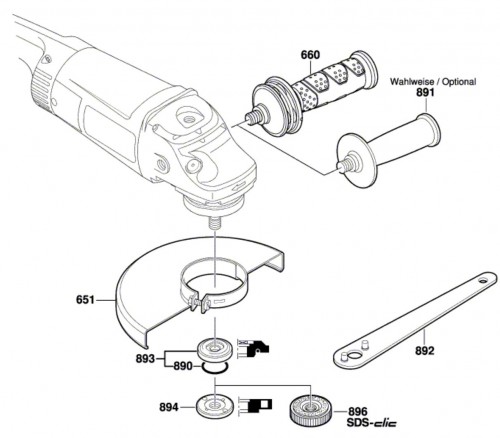 660

Wahlweise / Optional
891

651

892

893
890

894

896
SDS-clic